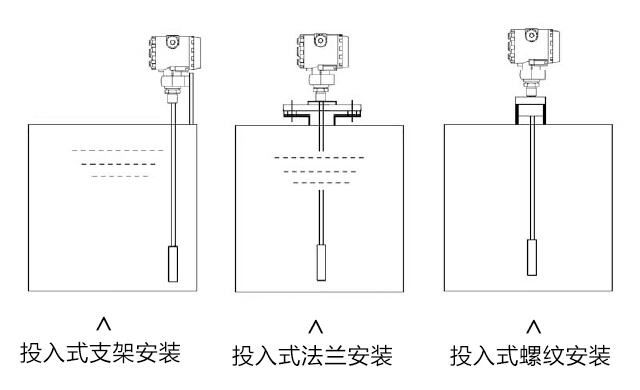 ^
投入式支架安装

^
投入式法兰安装

^
投入式螺纹安装