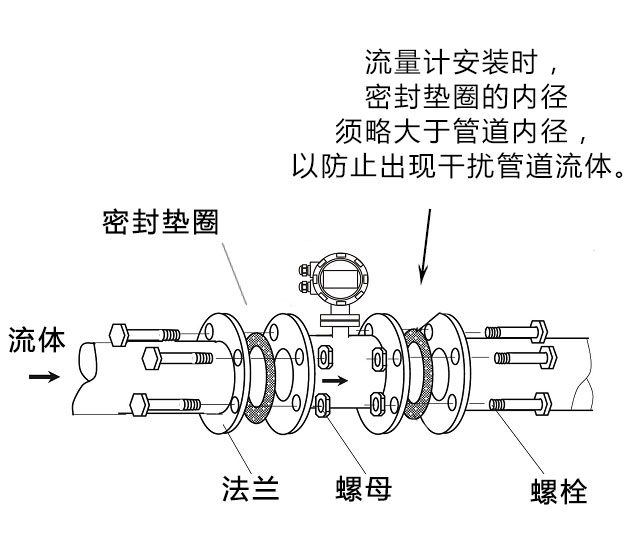 流量计安装时，
密封垫圈的内径
须略大于管道内径，
以防止出现干扰管道流体。

密封垫圈

流体

法兰

螺母

螺栓