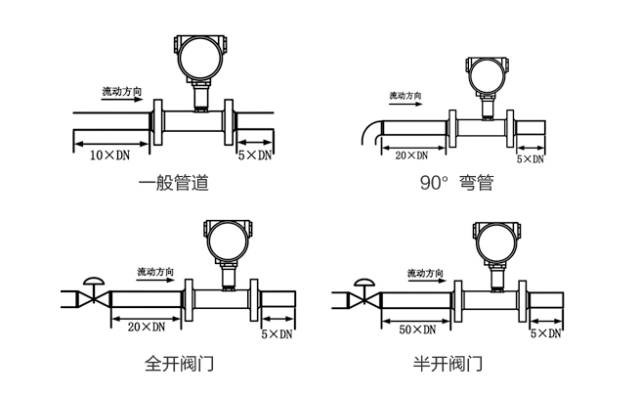 流动方向

10×DN

5×DN

一般管道

流动方向

20×DN

5×DN

90° 弯管

流动方向

20×DN

5×DN

全开阀门

流动方向

50×DN

5×DN

半开阀门