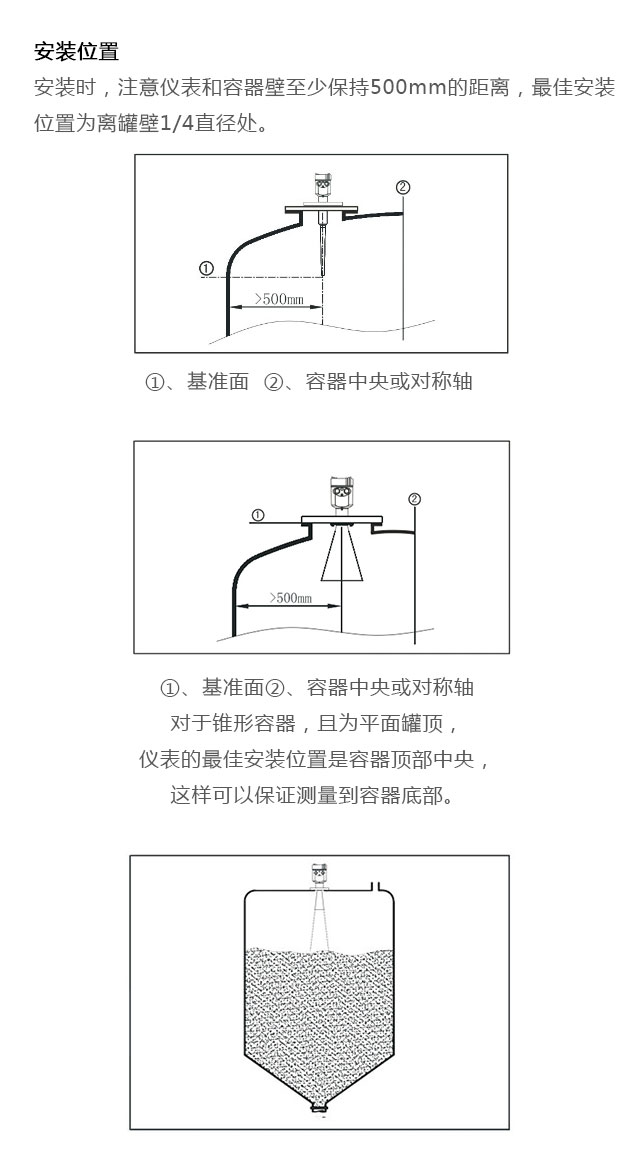 安装位置

安装时，注意仪表和容器壁至少保持500mm的距离，最佳安装位置为离罐壁1/4直径处。

②
①
>500mm

①、基准面 ②、容器中央或对称轴

①
②
>500mm

①、基准面②、容器中央或对称轴
对于锥形容器，且为平面罐顶，
仪表的最佳安装位置是容器顶部中央，
这样可以保证测量到容器底部。