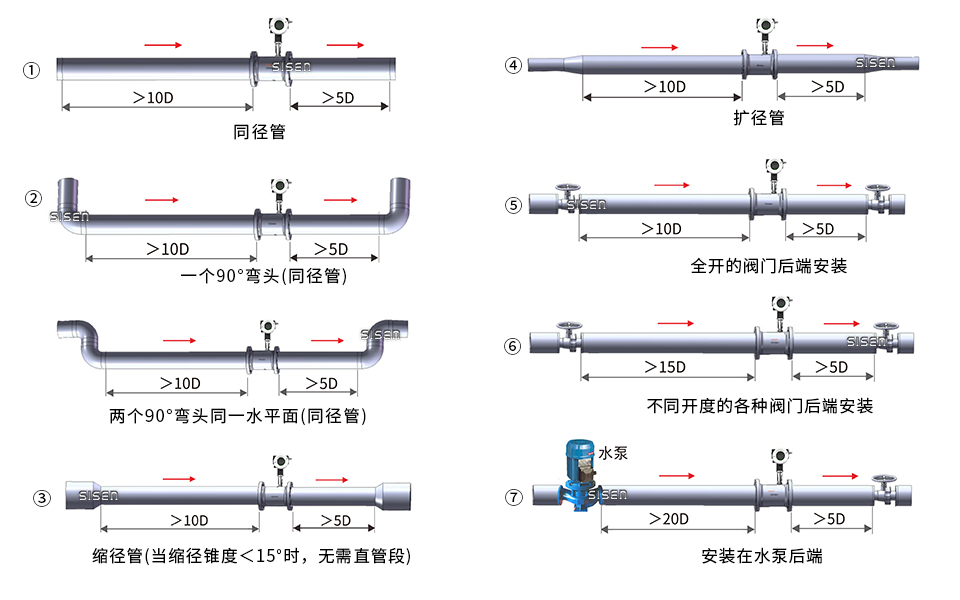 ①
SISEN
＞10D
＞5D
同径管

②
SISEN
＞10D
＞5D
一个90°弯头(同径管)

SISEN
＞10D
＞5D
两个90°弯头同一水平面(同径管)

③
SISEN
＞10D
＞5D
缩径管(当缩径锥度＜15°时，无需直管段)

④
SISEN
＞10D
＞5D
扩径管

⑤
SISEN
＞10D
＞5D
全开的阀门后端安装

⑥
SISEN
＞15D
＞5D
不同开度的各种阀门后端安装

⑦
水泵
SISEN
＞20D
＞5D
安装在水泵后端